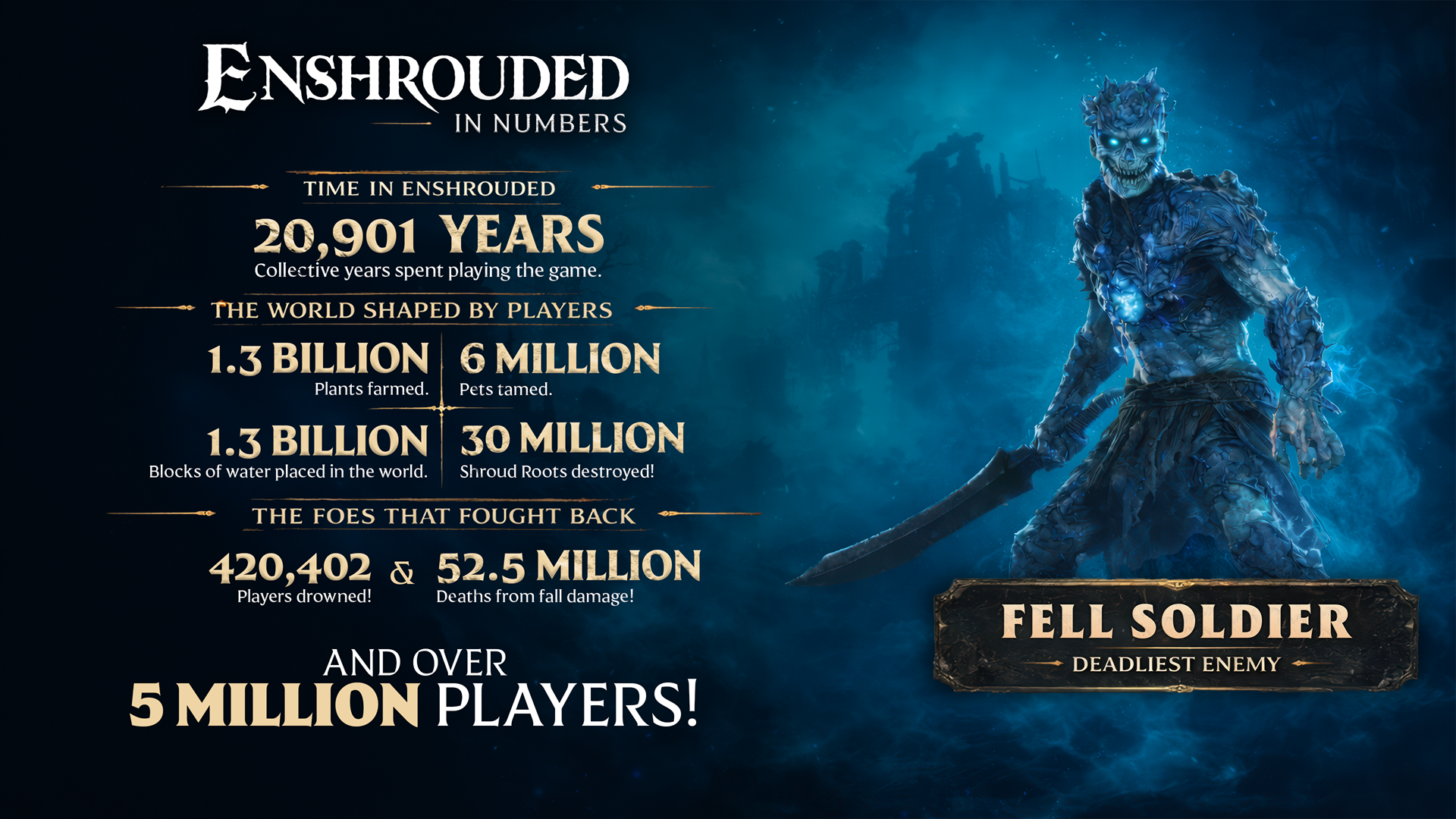 ENSHROUDED
IN NUMBERS

TIME IN ENSHROUDED

20,901 YEARS
Collective years spent playing the game.

THE WORLD SHAPED BY PLAYERS

1.3 BILLION
Plants farmed.

6 MILLION
Pets tamed.

1.3 BILLION
Blocks of water placed in the world.

30 MILLION
Shroud Roots destroyed!

THE FOES THAT FOUGHT BACK

420,402
Players drowned!

&

52.5 MILLION
Deaths from fall damage!

AND OVER
5 MILLION PLAYERS!

FELL SOLDIER
DEADLIEST ENEMY